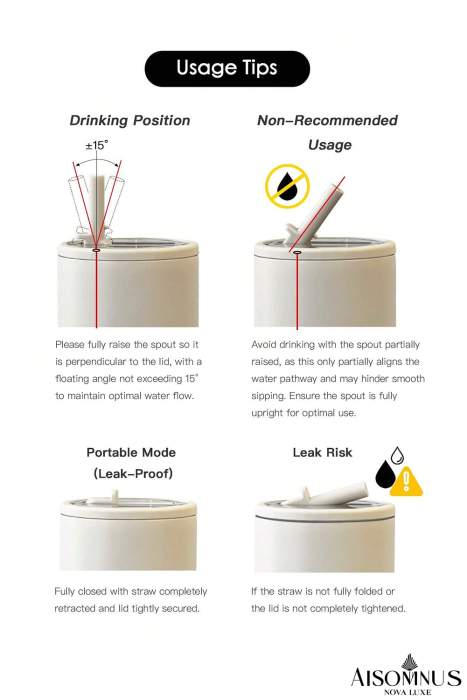 Usage Tips

Drinking Position

±15°

Please fully raise the spout so it is perpendicular to the lid, with a floating angle not exceeding 15° to maintain optimal water flow.

Non-Recommended Usage

Avoid drinking with the spout partially raised, as this only partially aligns the water pathway and may hinder smooth sipping. Ensure the spout is fully upright for optimal use.

Portable Mode (Leak-Proof)

Fully closed with straw completely retracted and lid tightly secured.

Leak Risk

If the straw is not fully folded or the lid is not completely tightened.

AISOMNUS
NOVA LUXE